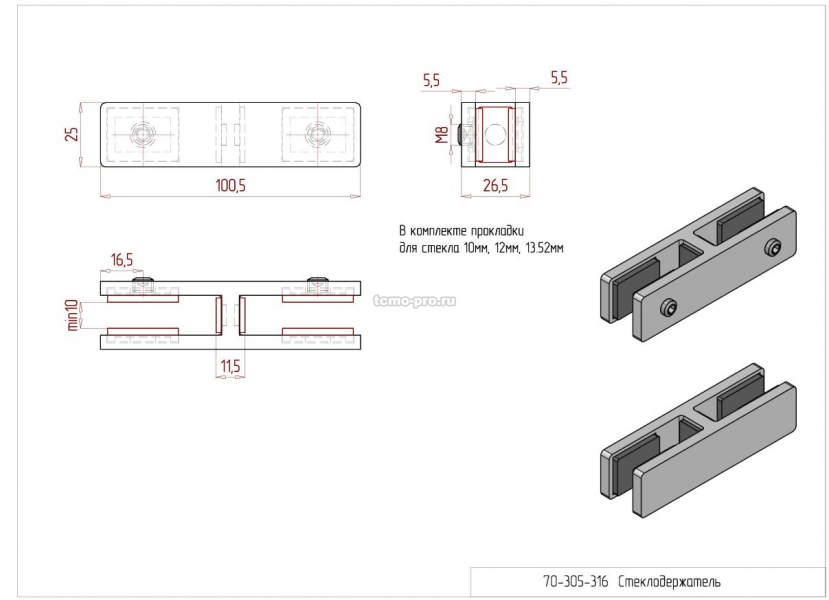 25

100,5

5,5

5,5

M8

26,5

В комплекте прокладки
для стекла 10мм, 12мм, 13.52мм

16,5

min10

11,5

temo-pro.ru

70-305-316 Стеклодержатель