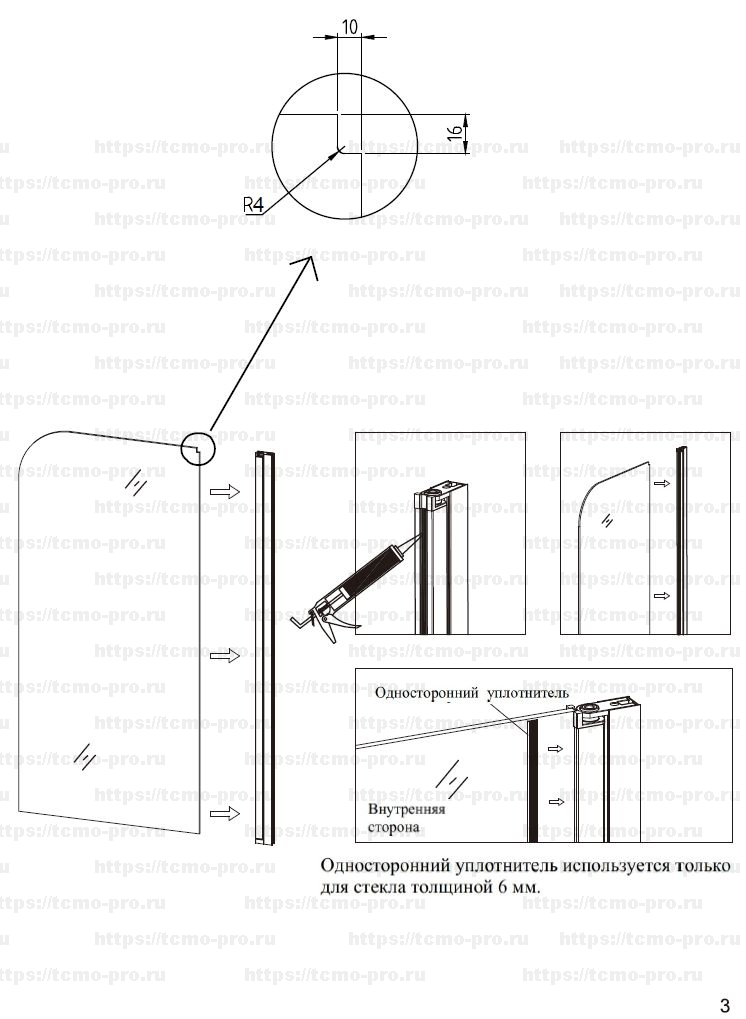 10

16

R4

https://tcmo-pro.ru

Односторонний уплотнитель

Внутренняя сторона

Односторонний уплотнитель используется только для стекла толщиной 6 мм.

3