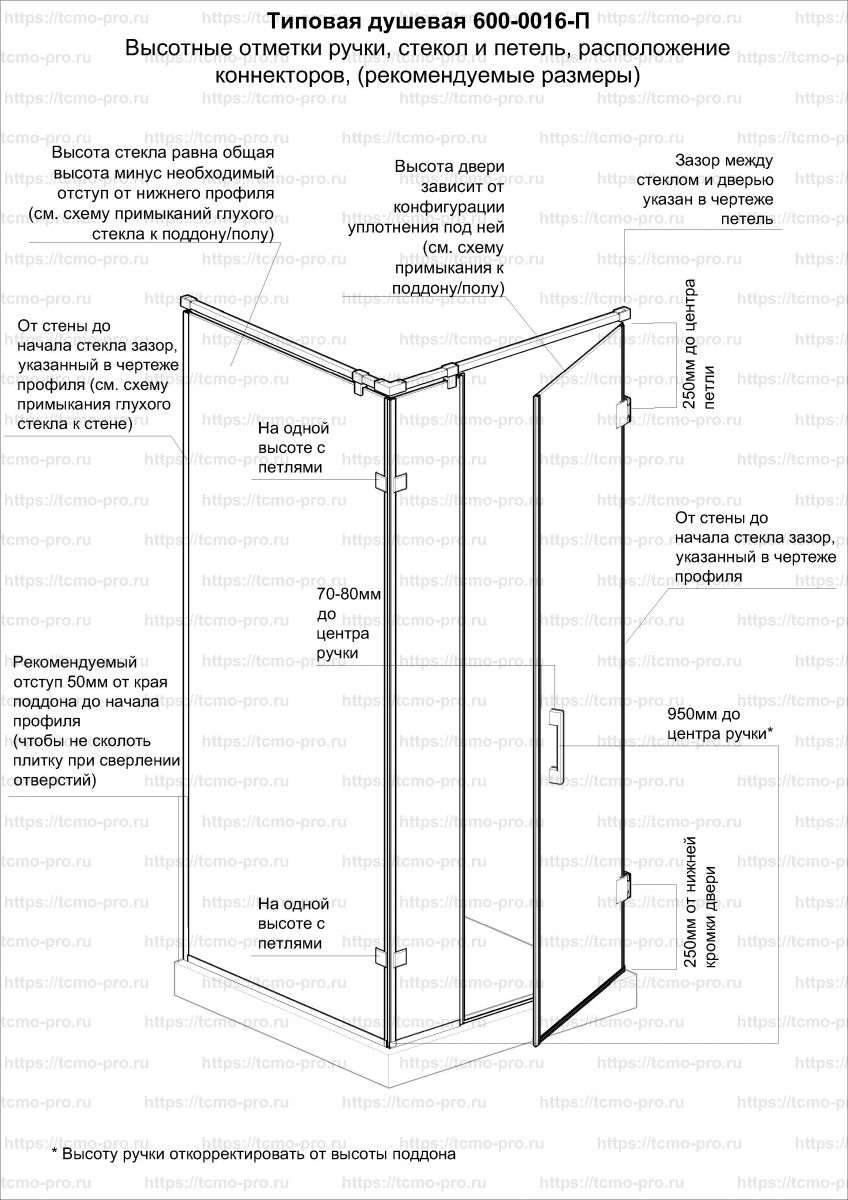 Типовая душевая 600-0016-П
Высотные отметки ручки, стекол и петель, расположение коннекторов, (рекомендуемые размеры)

Высота стекла равна общая высота минус необходимый отступ от нижнего профиля (см. схему примыканий глухого стекла к поддону/полу)

Высота двери зависит от конфигурации уплотнения под ней (см. схему примыкания к поддону/полу)

Зазор между стеклом и дверью указан в чертеже петель

От стены до начала стекла зазор, указанный в чертеже профиля (см. схему примыкания глухого стекла к стене)

250мм до центра петли

На одной высоте с петлями

От стены до начала стекла зазор, указанный в чертеже профиля

70-80мм до центра ручки

Рекомендуемый отступ 50мм от края поддона до начала профиля (чтобы не сколоть плитку при сверлении отверстий)

950мм до центра ручки*

250мм от нижней кромки двери

На одной высоте с петлями

* Высоту ручки откорректировать от высоты поддона

https://tcmo-pro.ru